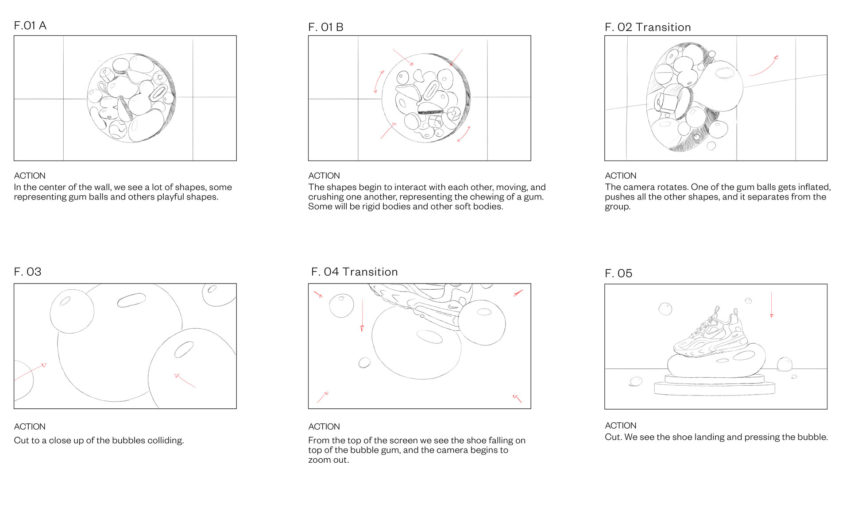 F.01 A

ACTION
In the center of the wall, we see a lot of shapes, some representing gum balls and others playful shapes.

F. 01 B

ACTION
The shapes begin to interact with each other, moving, and crushing one another, representing the chewing of a gum. Some will be rigid bodies and other soft bodies.

F. 02 Transition

ACTION
The camera rotates. One of the gum balls gets inflated, pushes all the other shapes, and it separates from the group.

F. 03

ACTION
Cut to a close up of the bubbles colliding.

F. 04 Transition

ACTION
From the top of the screen we see the shoe falling on top of the bubble gum, and the camera begins to zoom out.

F. 05

ACTION
Cut. We see the shoe landing and pressing the bubble.